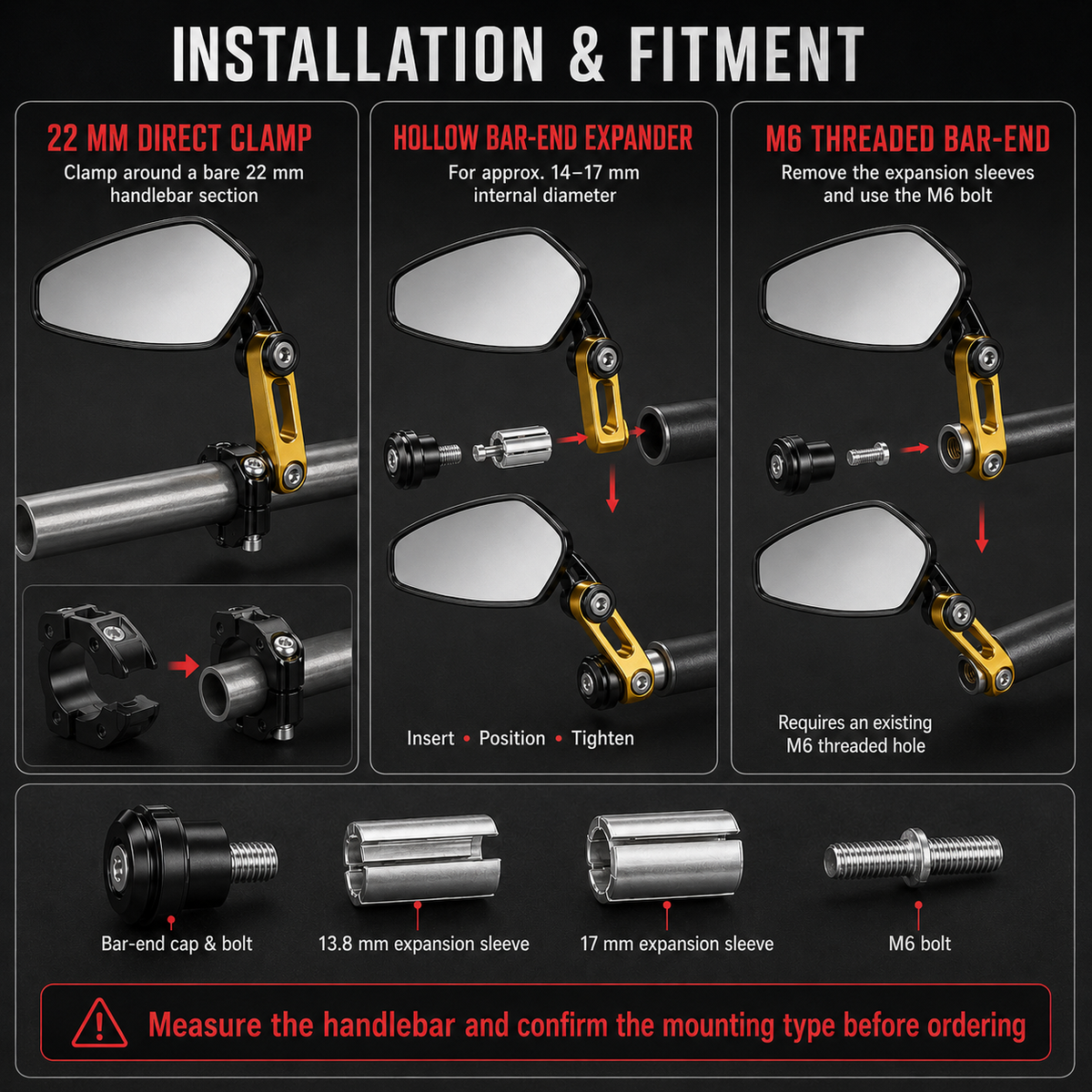 INSTALLATION & FITMENT

22 MM DIRECT CLAMP
Clamp around a bare 22 mm handlebar section

HOLLOW BAR-END EXPANDER
For approx. 14–17 mm internal diameter

Insert • Position • Tighten

M6 THREADED BAR-END
Remove the expansion sleeves and use the M6 bolt

Requires an existing M6 threaded hole

Bar-end cap & bolt
13.8 mm expansion sleeve
17 mm expansion sleeve
M6 bolt

Measure the handlebar and confirm the mounting type before ordering